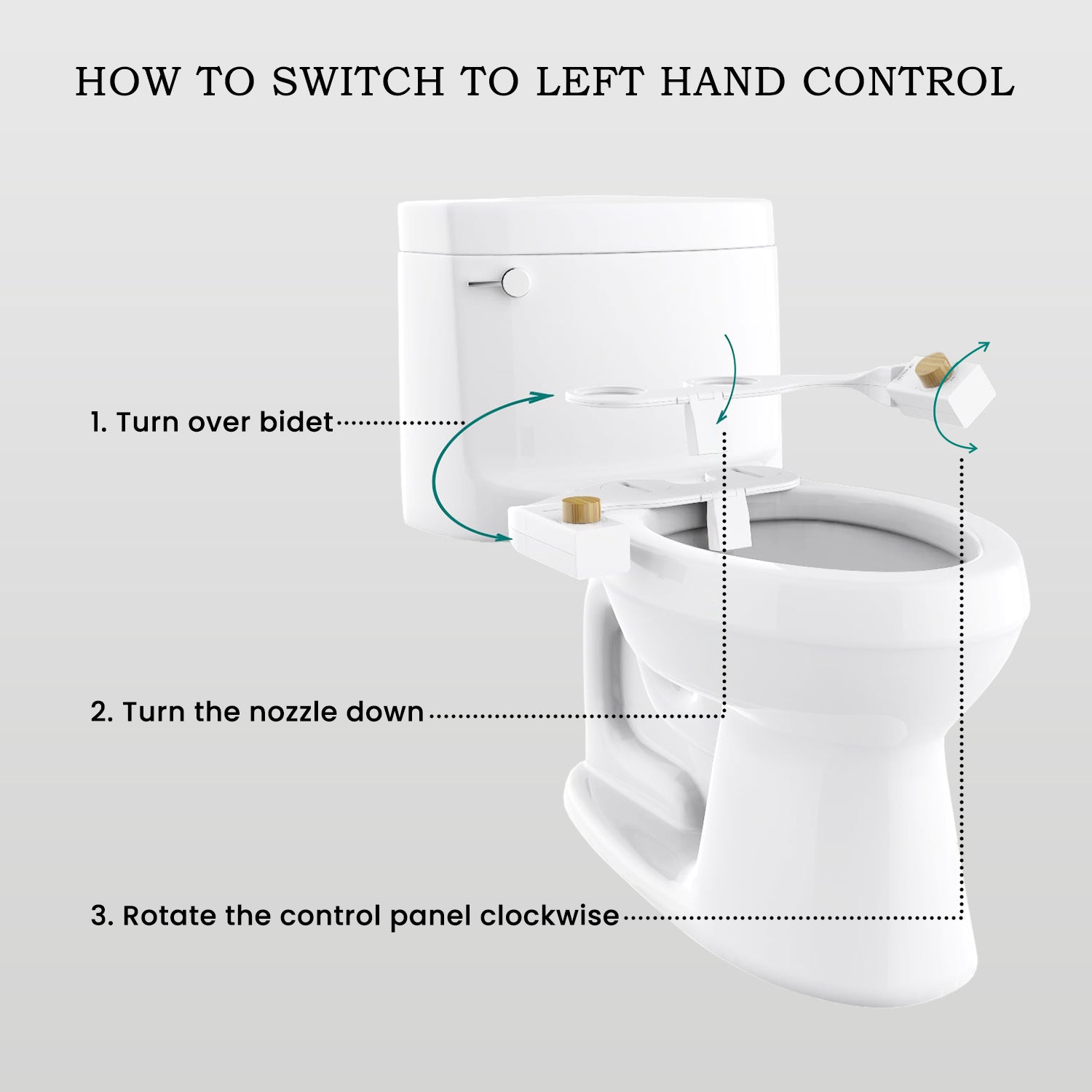 HOW TO SWITCH TO LEFT HAND CONTROL

1. Turn over bidet

2. Turn the nozzle down

3. Rotate the control panel clockwise